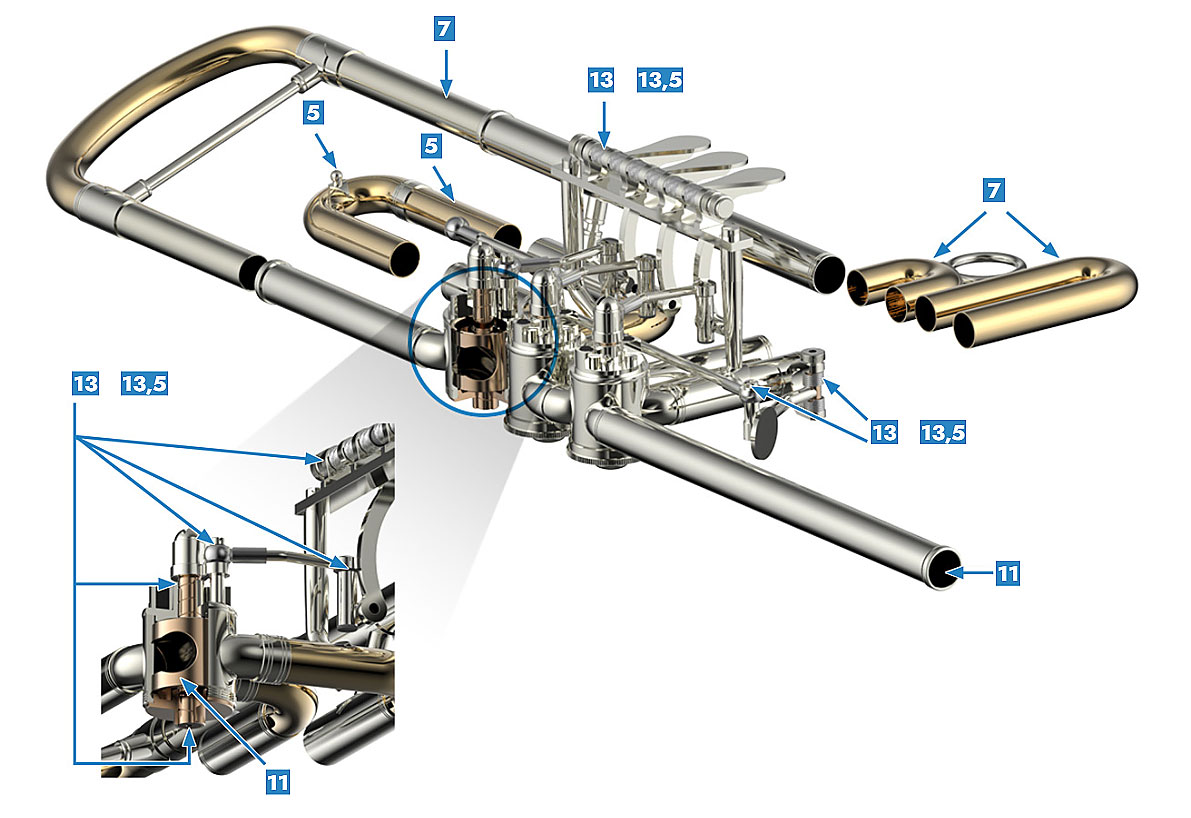 7

13 13,5

5

5

7

13 13,5

13 13,5

11

11